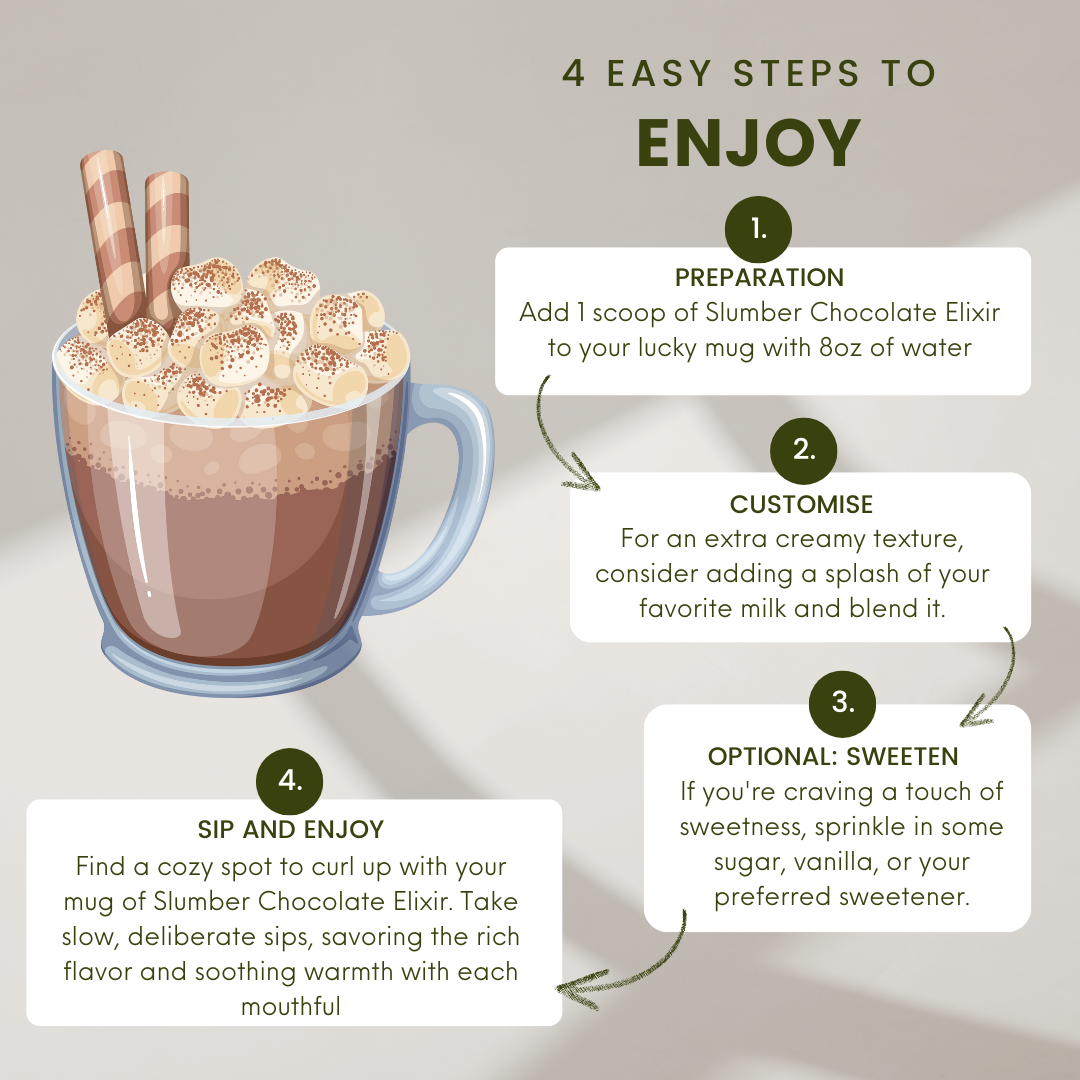 4 EASY STEPS TO

ENJOY

1.

PREPARATION

Add 1 scoop of Slumber Chocolate Elixir to your lucky mug with 8oz of water

2.

CUSTOMISE

For an extra creamy texture, consider adding a splash of your favorite milk and blend it.

3.

OPTIONAL: SWEETEN

If you're craving a touch of sweetness, sprinkle in some sugar, vanilla, or your preferred sweetener.

4.

SIP AND ENJOY

Find a cozy spot to curl up with your mug of Slumber Chocolate Elixir. Take slow, deliberate sips, savoring the rich flavor and soothing warmth with each mouthful